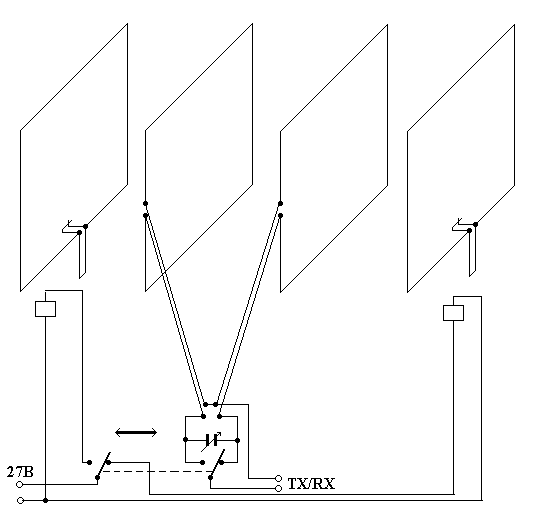 27В

TX/RX